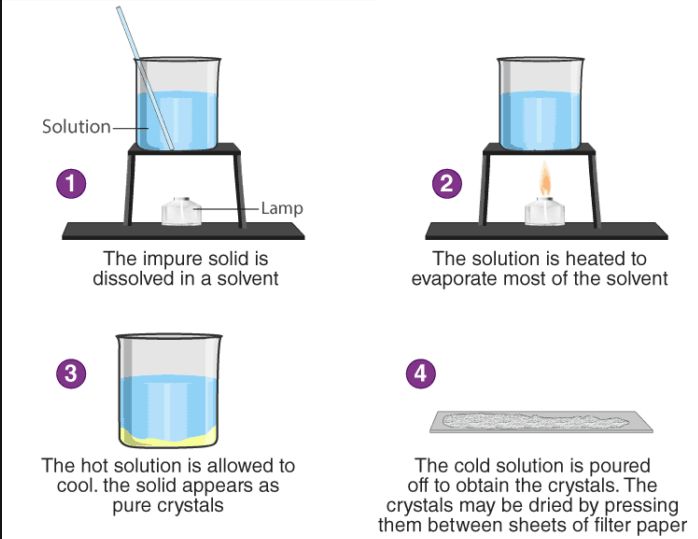 Solution

1

Lamp

The impure solid is dissolved in a solvent

2

The solution is heated to evaporate most of the solvent

3

The hot solution is allowed to cool. the solid appears as pure crystals

4

The cold solution is poured off to obtain the crystals. The crystals may be dried by pressing them between sheets of filter paper